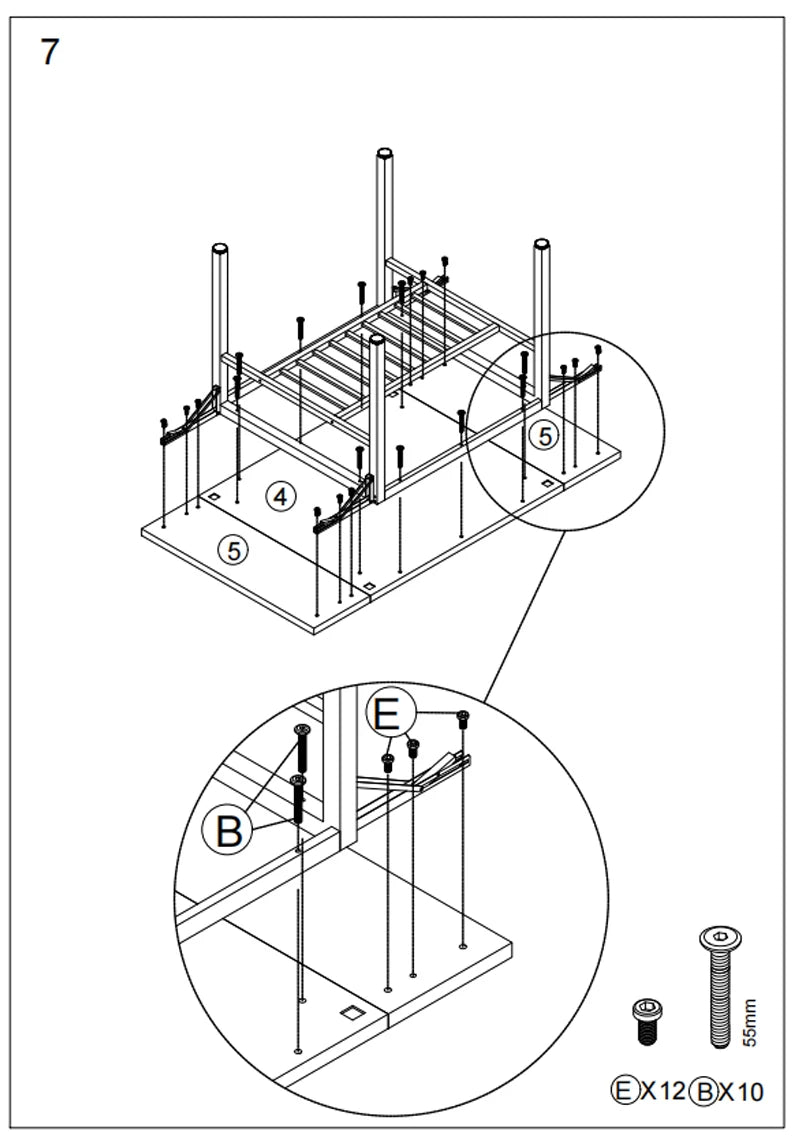 7

5

4

5

E

B

55mm

E X12 B X10