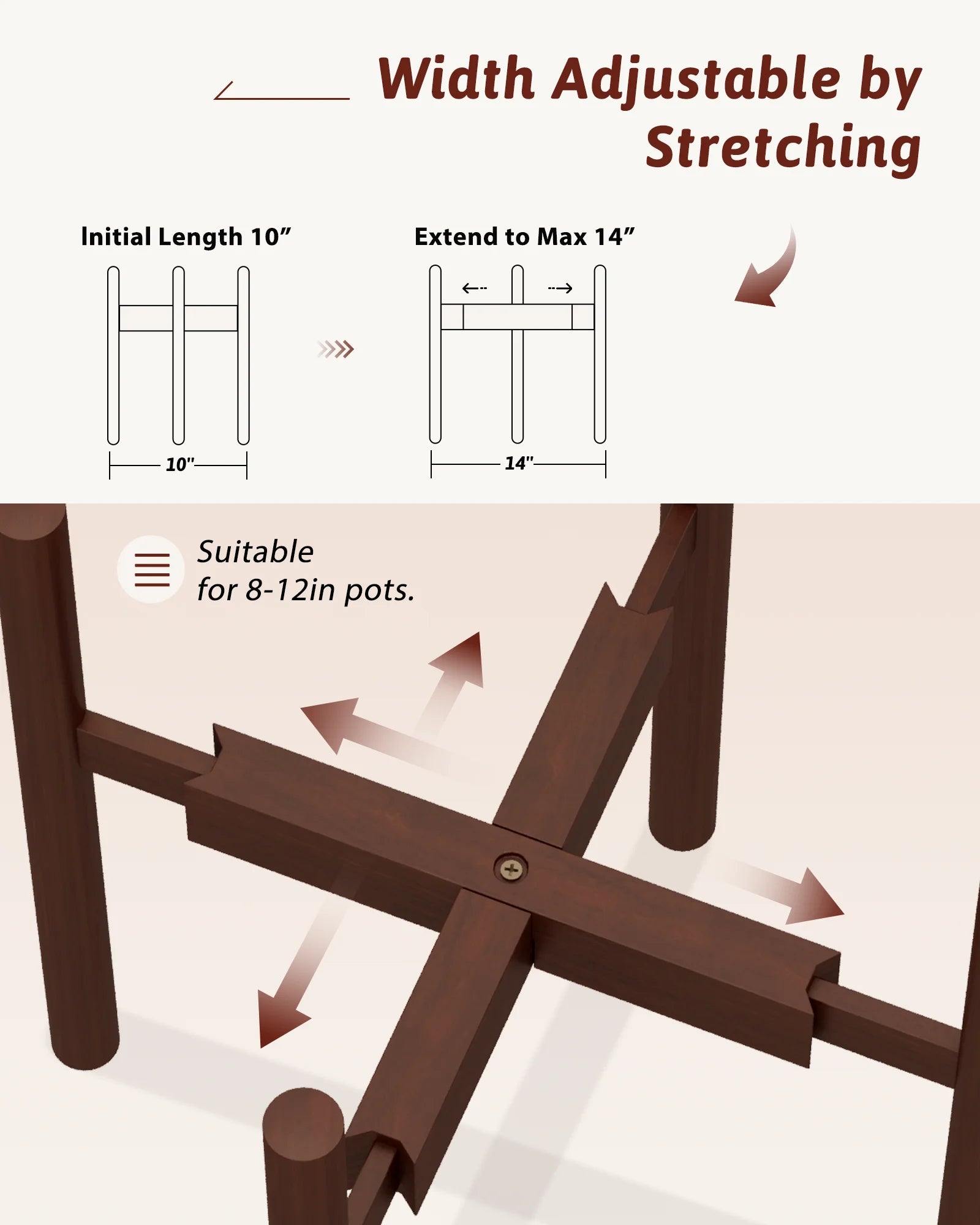 Width Adjustable by Stretching

Initial Length 10”

10"

Extend to Max 14”

14"

Suitable for 8-12in pots.