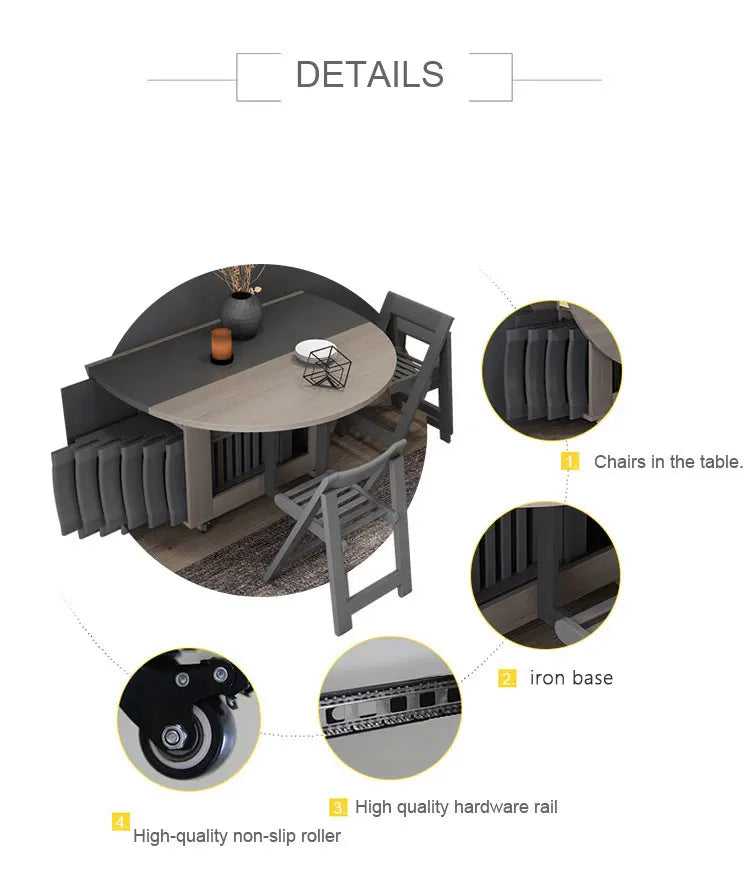 DETAILS

1. Chairs in the table.

2. iron base

3. High quality hardware rail

4. High-quality non-slip roller