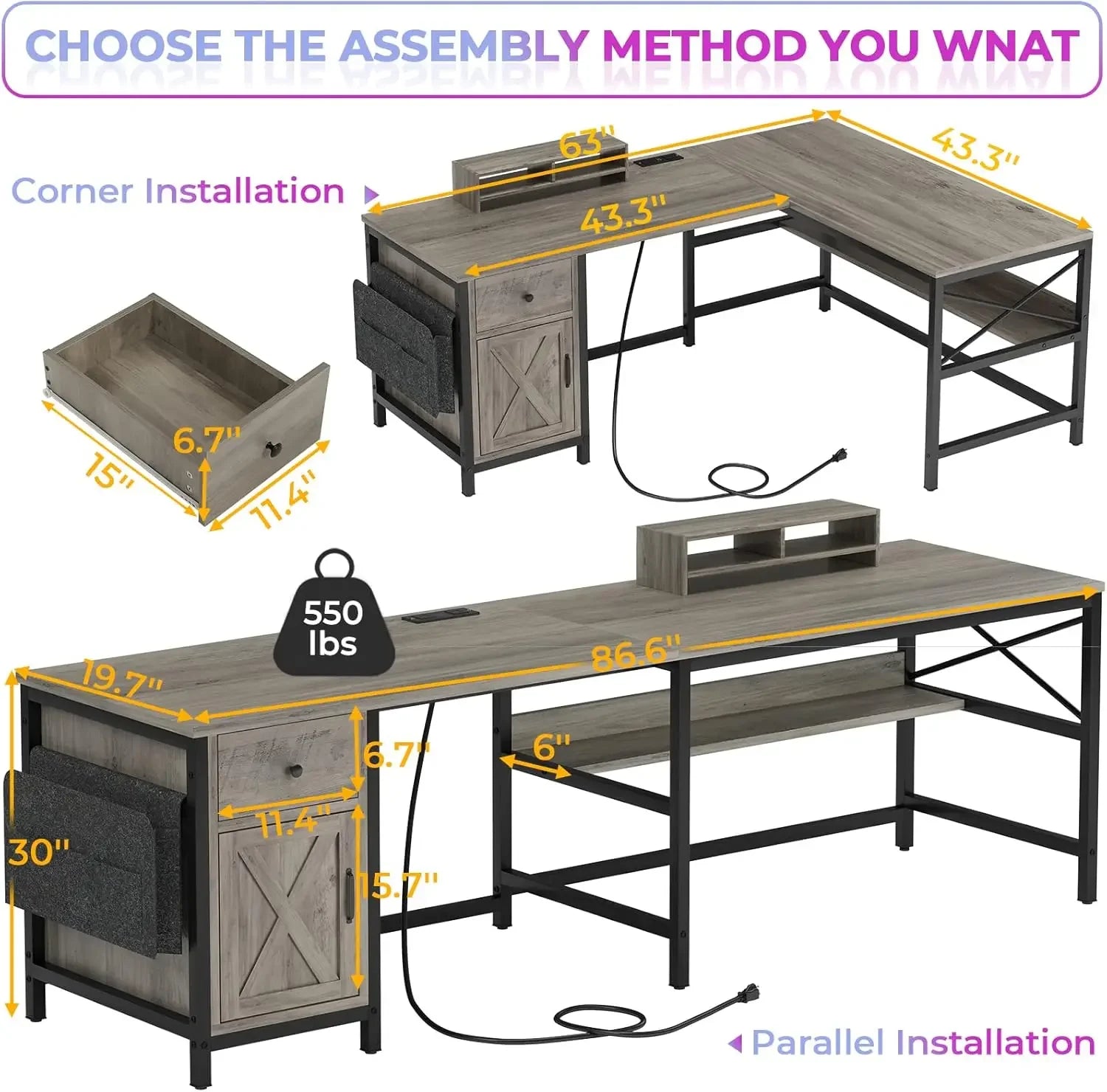 CHOOSE THE ASSEMBLY METHOD YOU WNAT

Corner Installation

63"

43.3"

43.3"

6.7"

15"

11.4"

550 lbs

19.7"

86.6"

6.7"

6"

11.4"

30"

15.7"

Parallel Installation