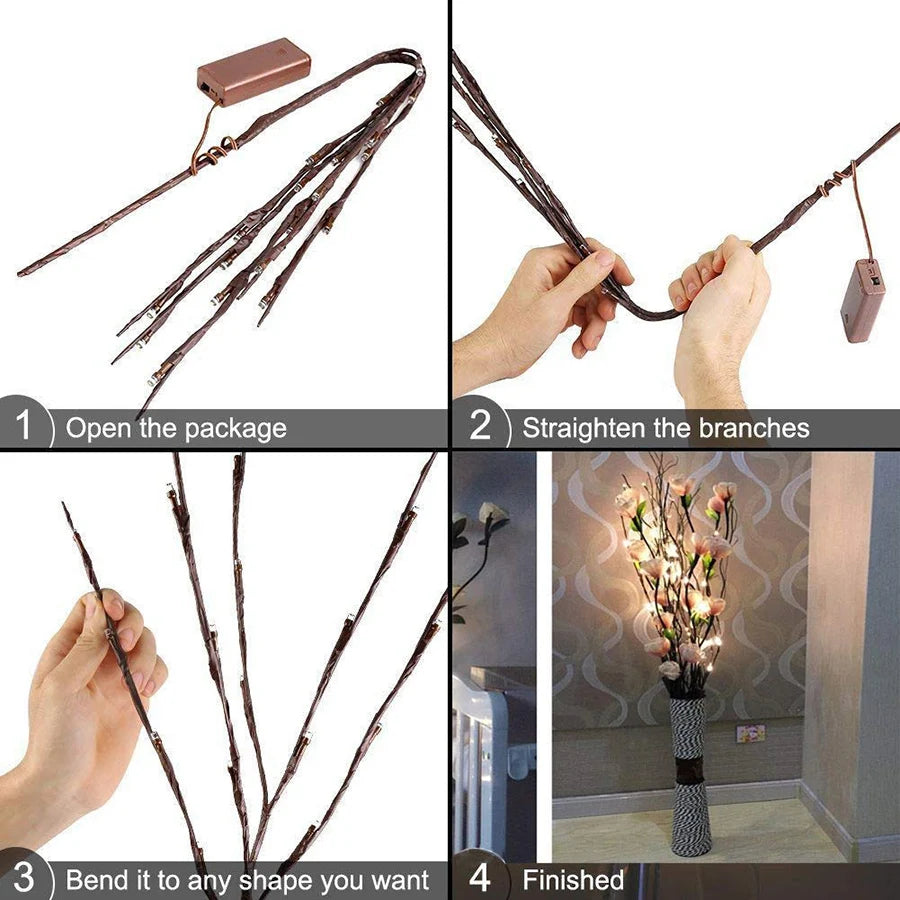 1 Open the package

2 Straighten the branches

3 Bend it to any shape you want

4 Finished