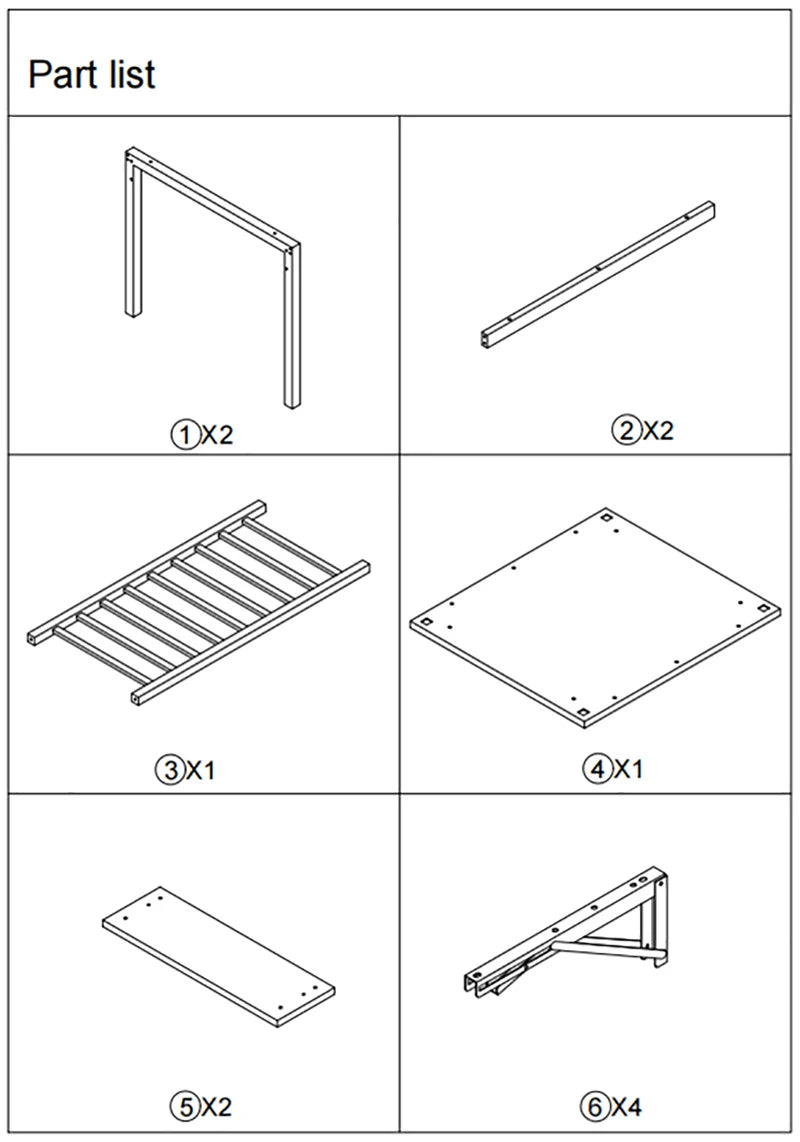 Part list

①X2

②X2

③X1

④X1

⑤X2

⑥X4