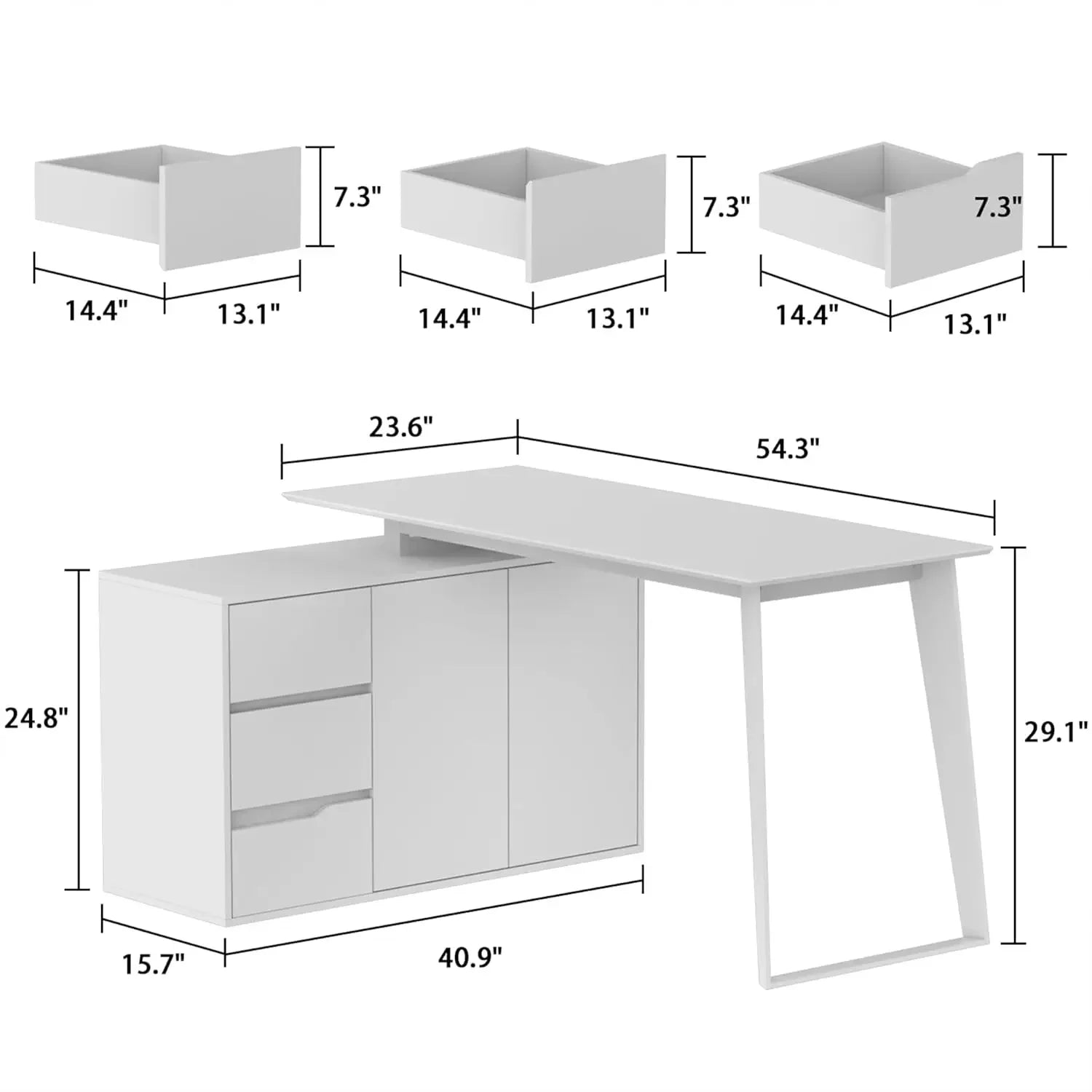 7.3"
14.4"
13.1"

7.3"
14.4"
13.1"

7.3"
14.4"
13.1"

23.6"
54.3"
24.8"
29.1"
15.7"
40.9"