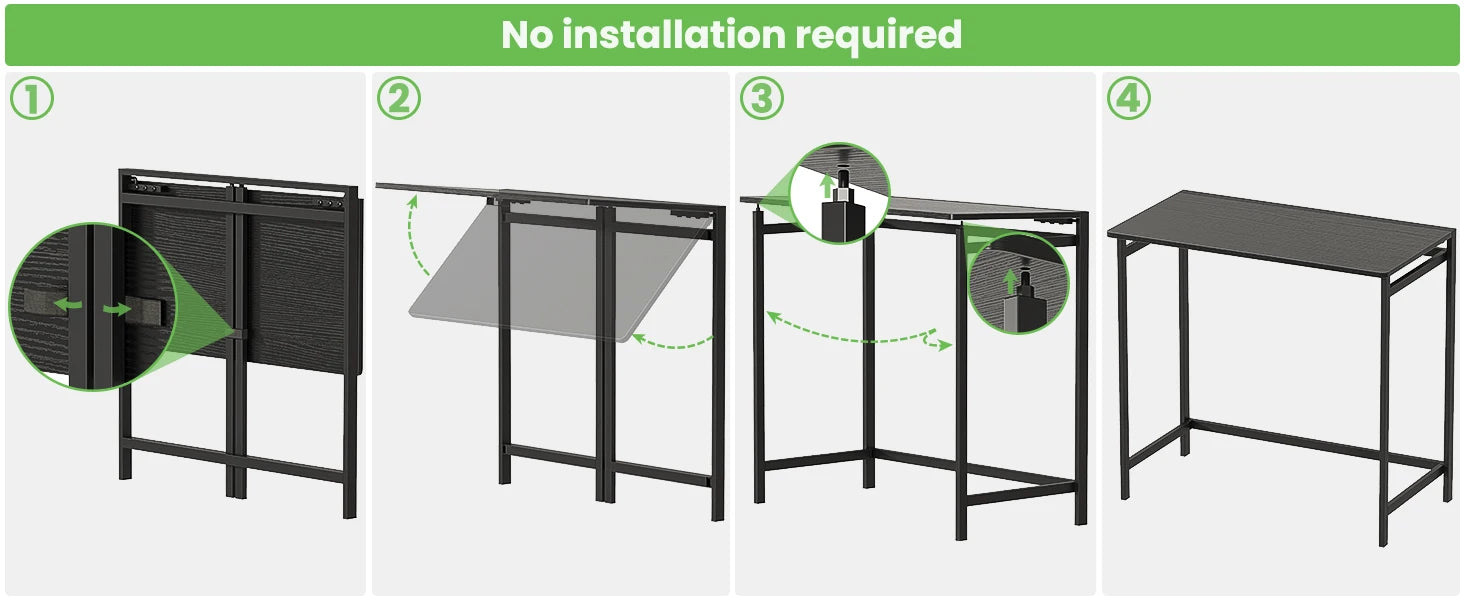 No installation required

①

②

③

④