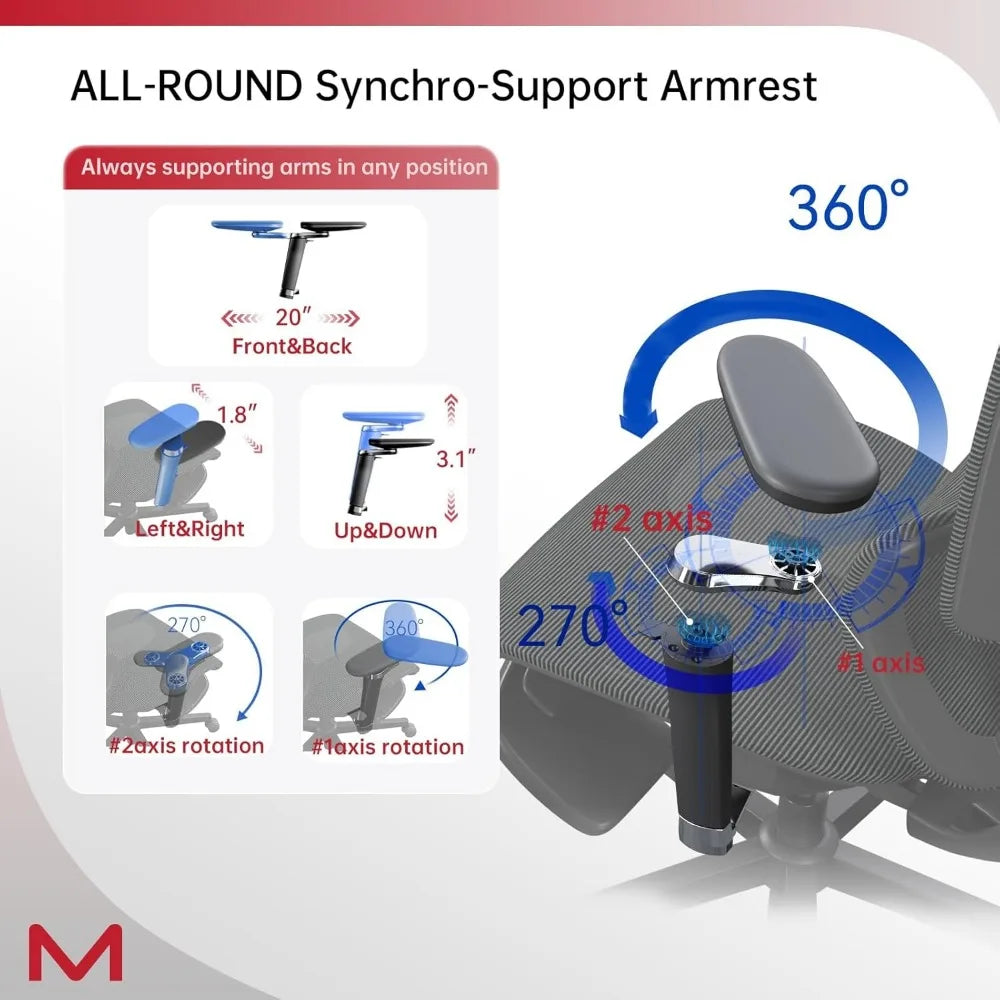 ALL-ROUND Synchro-Support Armrest

Always supporting arms in any position

20″
Front&Back

1.8″
Left&Right

3.1″
Up&Down

270°
#2axis rotation

360°
#1axis rotation

360°

#2 axis

270°

#1 axis

M