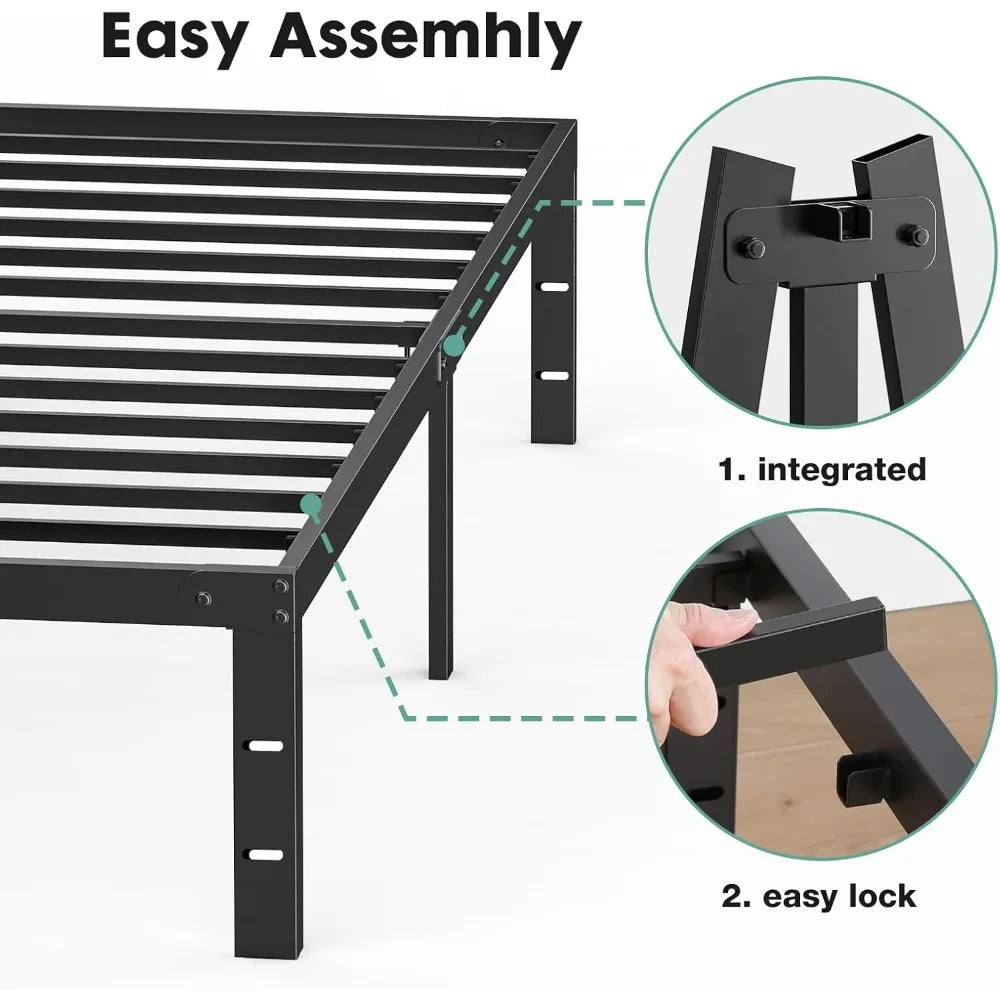 Easy Assemhly

1. integrated

2. easy lock